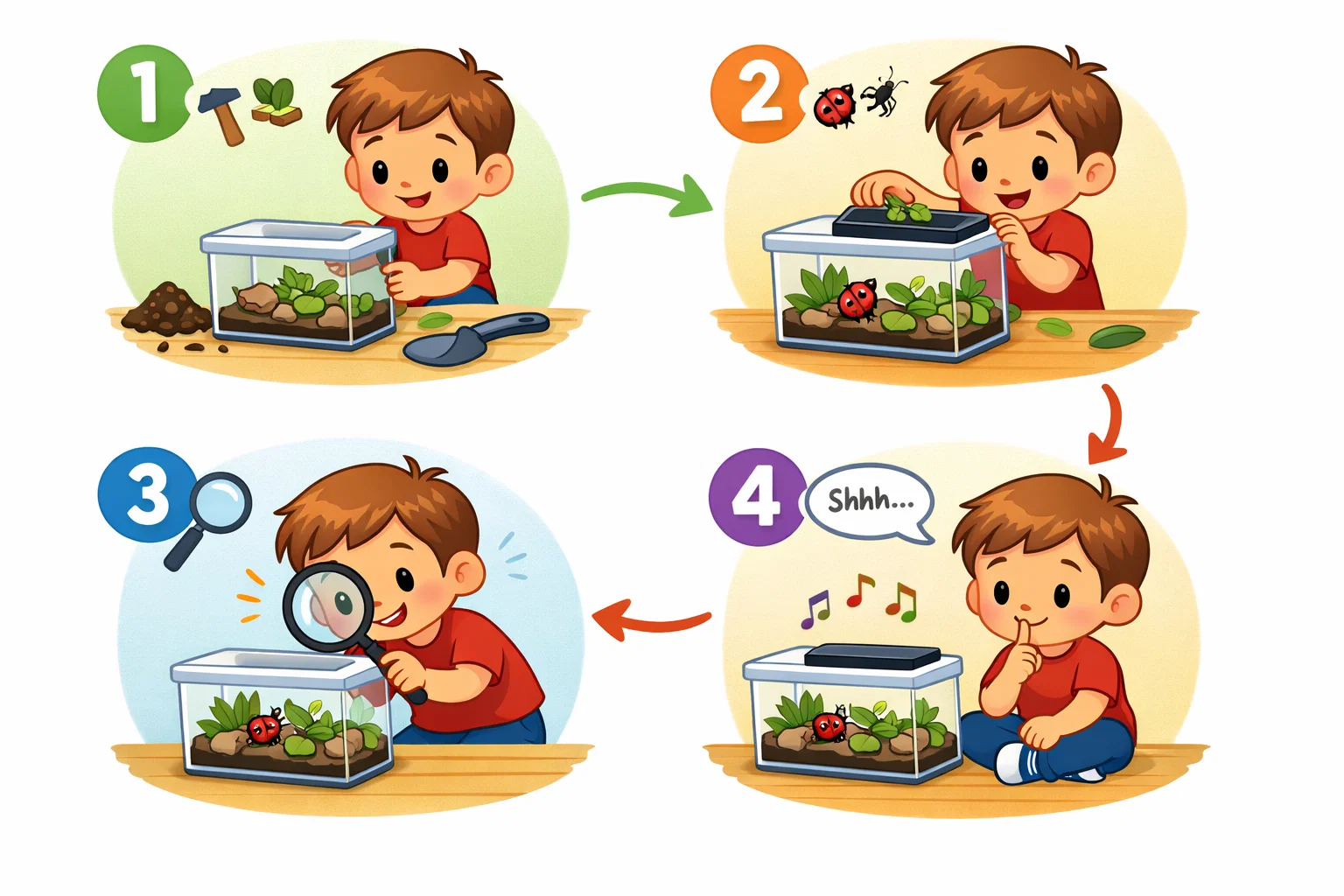 1

2

3

4

Shhh...