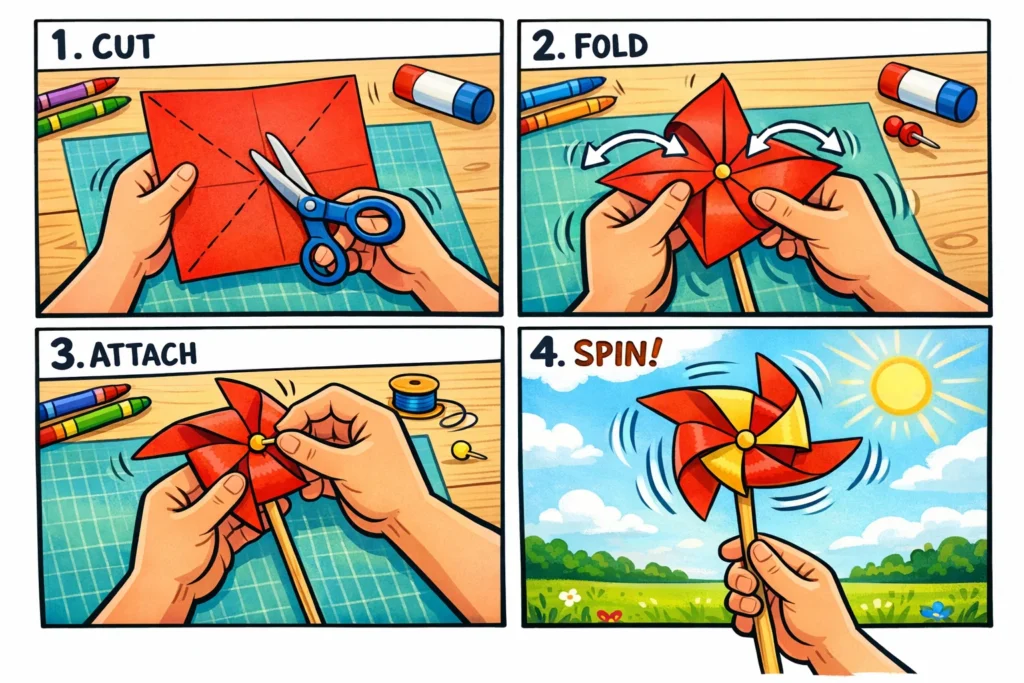 1. CUT

2. FOLD

3. ATTACH

4. SPIN!