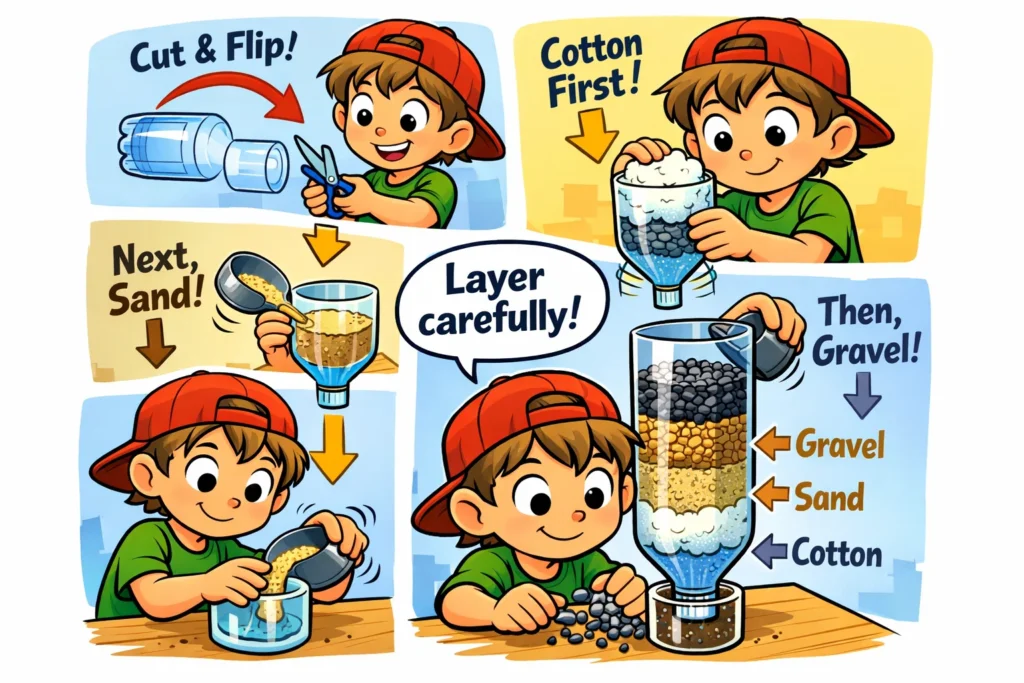 Cut & Flip!

Cotton First!

Next, Sand!

Layer carefully!

Then, Gravel!

Gravel

Sand

Cotton